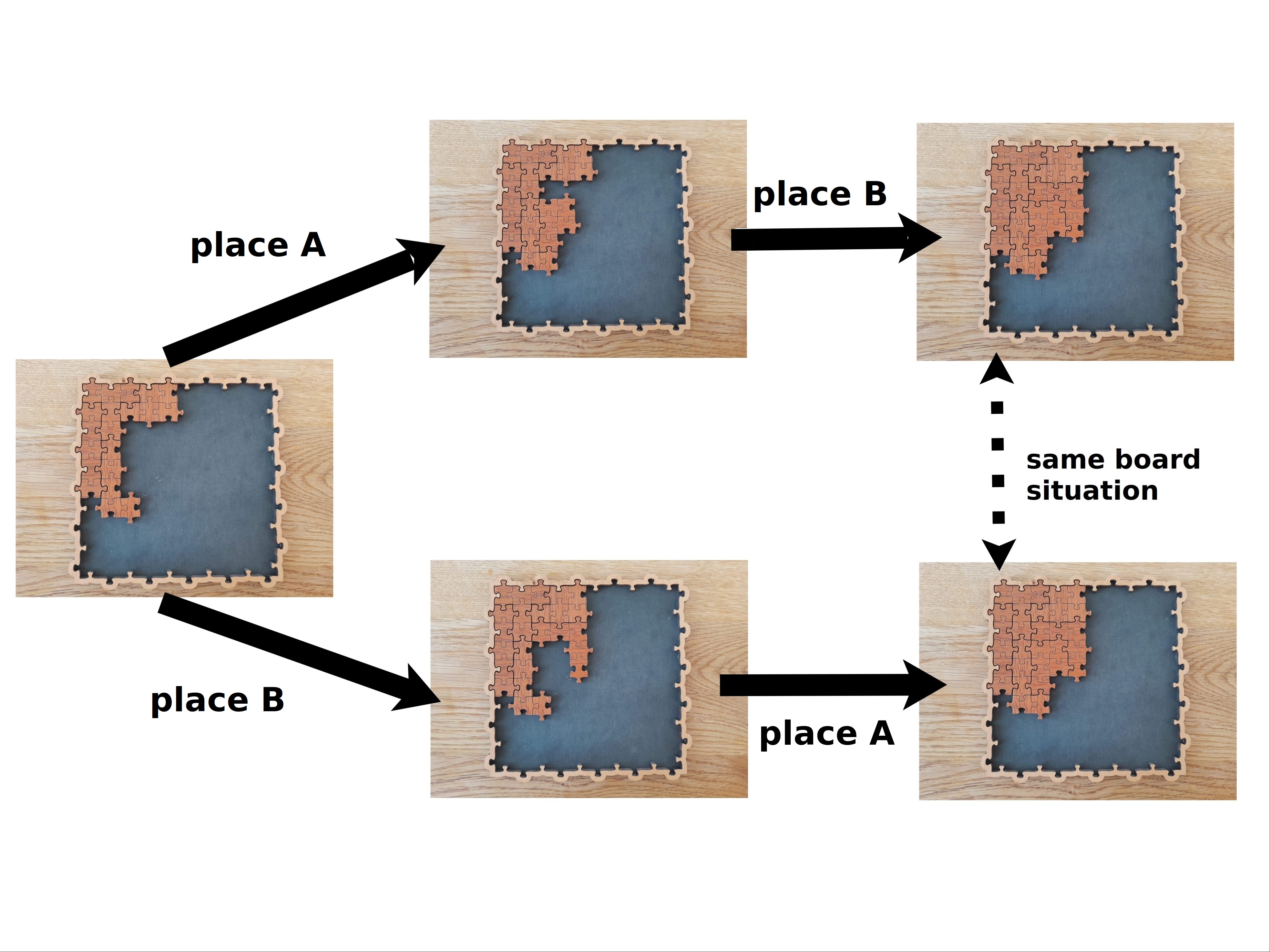 place A

place B

same board situation

place B

place A